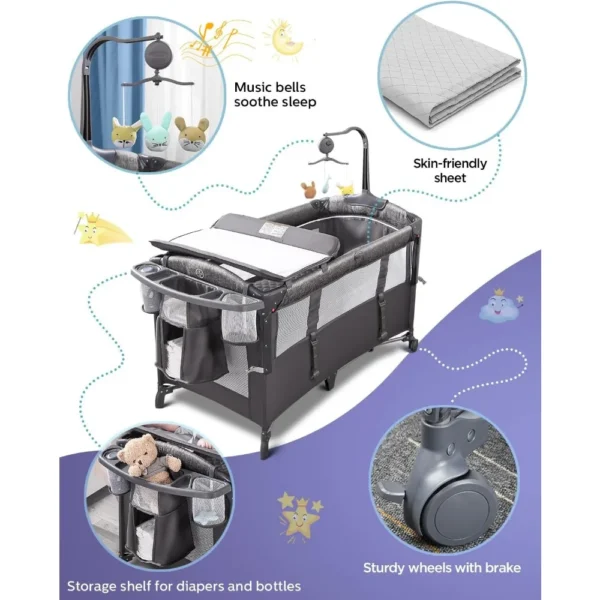 Music bells soothe sleep

Skin-friendly sheet

Storage shelf for diapers and bottles

Sturdy wheels with brake