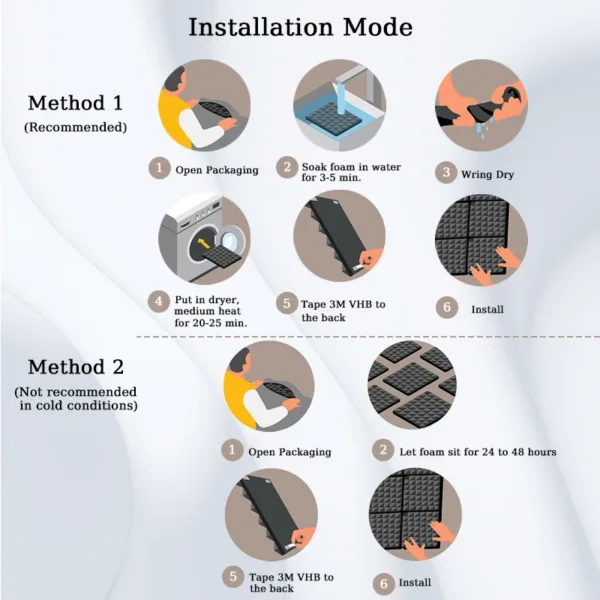 Installation Mode

Method 1
(Recommended)

1 Open Packaging

2 Soak foam in water for 3-5 min.

3 Wring Dry

4 Put in dryer, medium heat for 20-25 min.

5 Tape 3M VHB to the back

6 Install

Method 2
(Not recommended in cold conditions)

1 Open Packaging

2 Let foam sit for 24 to 48 hours

5 Tape 3M VHB to the back

6 Install